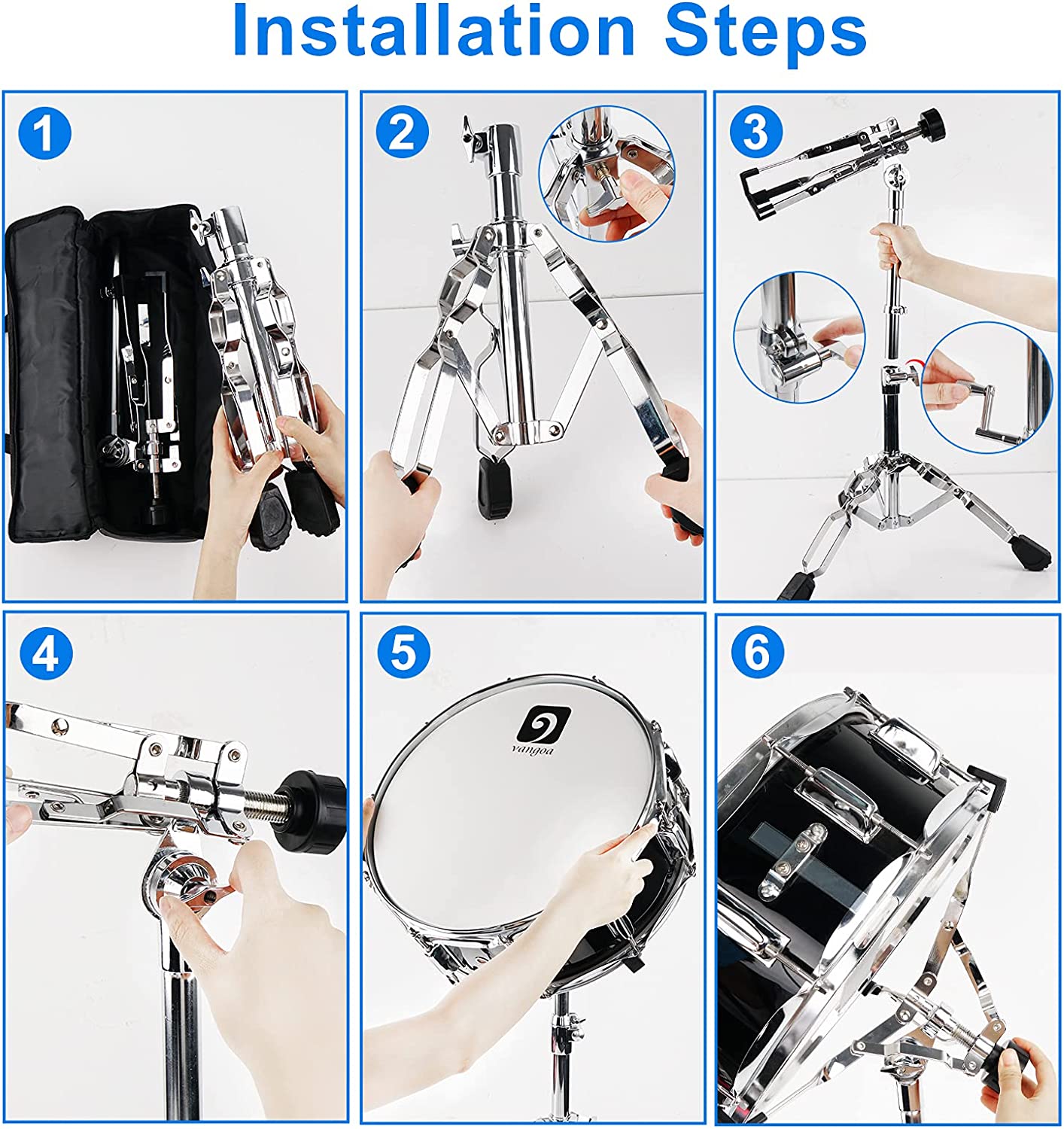 Installation Steps

1

2

3

4

5

vangoa

6