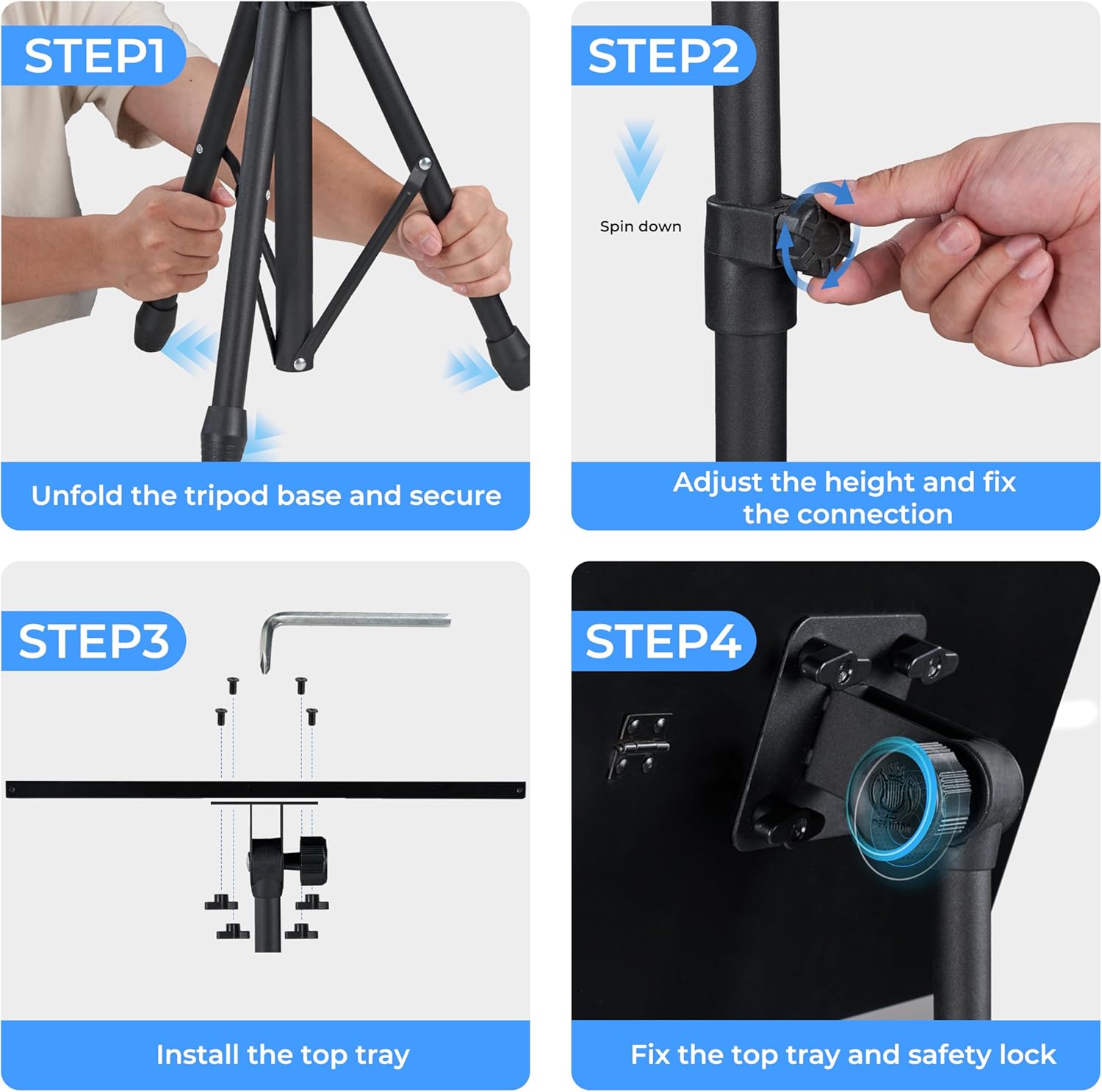 STEP1

Unfold the tripod base and secure

STEP2

Spin down

Adjust the height and fix the connection

STEP3

Install the top tray

STEP4

Fix the top tray and safety lock