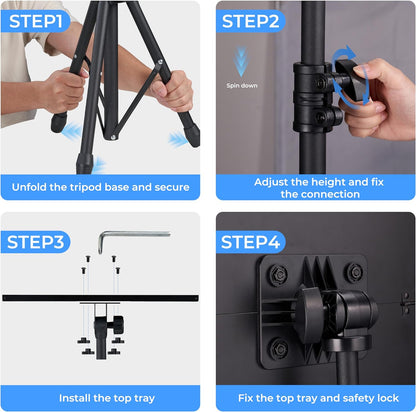 STEP1

Unfold the tripod base and secure

STEP2

Spin down

Adjust the height and fix the connection

STEP3

Install the top tray

STEP4

Fix the top tray and safety lock