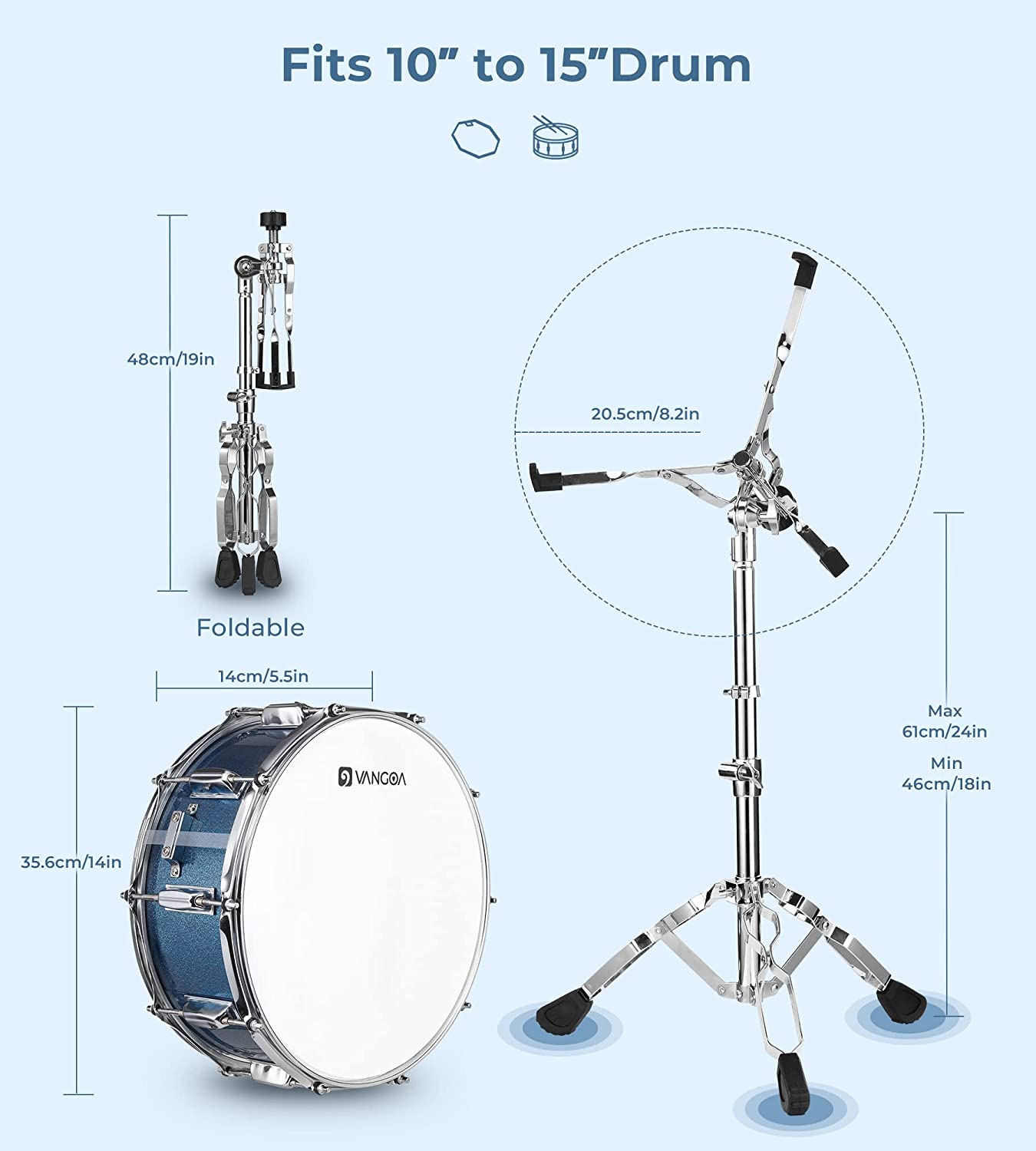 Fits 10” to 15”Drum

48cm/19in

Foldable

20.5cm/8.2in

14cm/5.5in

VANGOA

35.6cm/14in

Max
61cm/24in
Min
46cm/18in