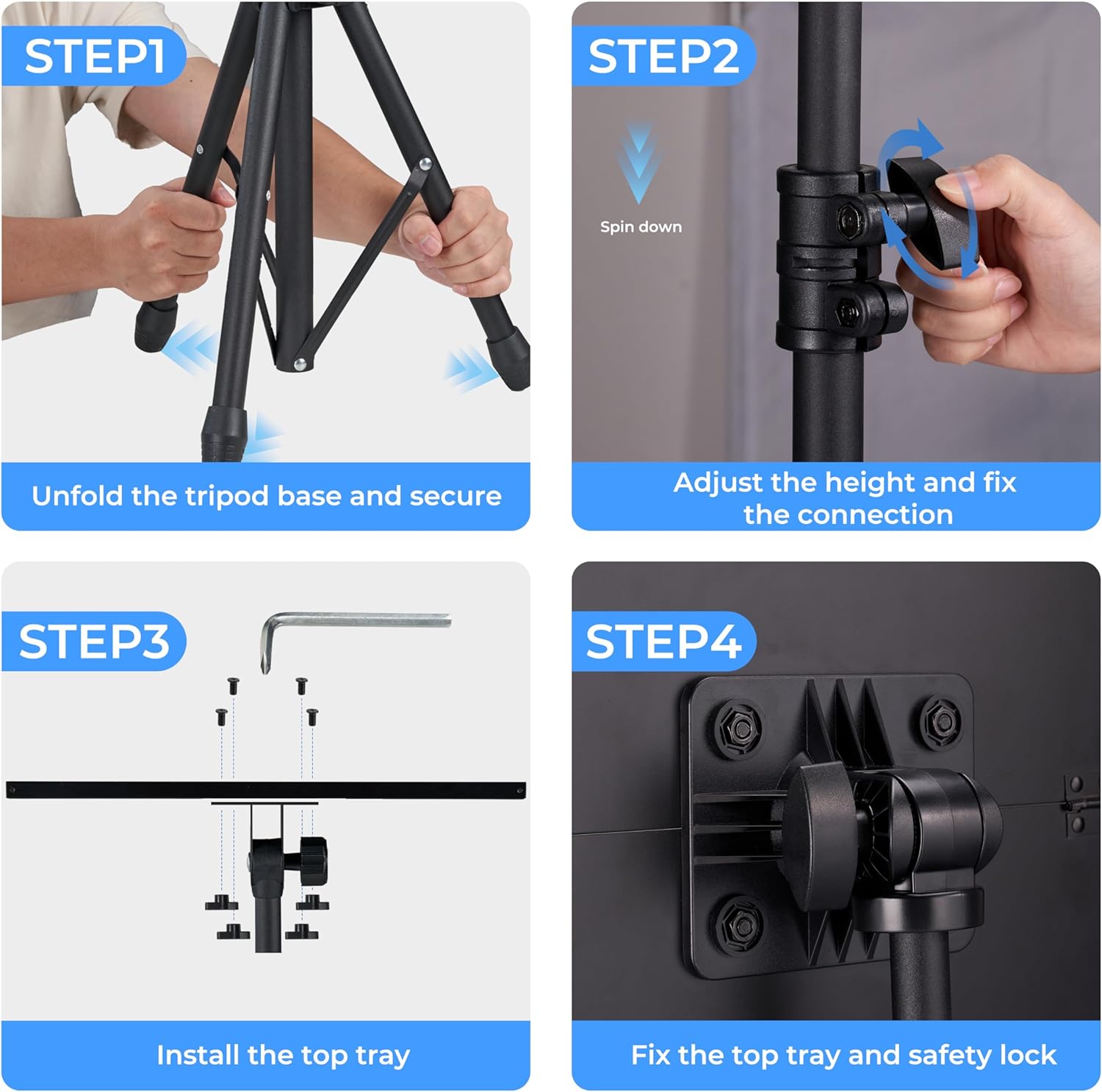 STEP1

Unfold the tripod base and secure

STEP2

Spin down

Adjust the height and fix the connection

STEP3

Install the top tray

STEP4

Fix the top tray and safety lock